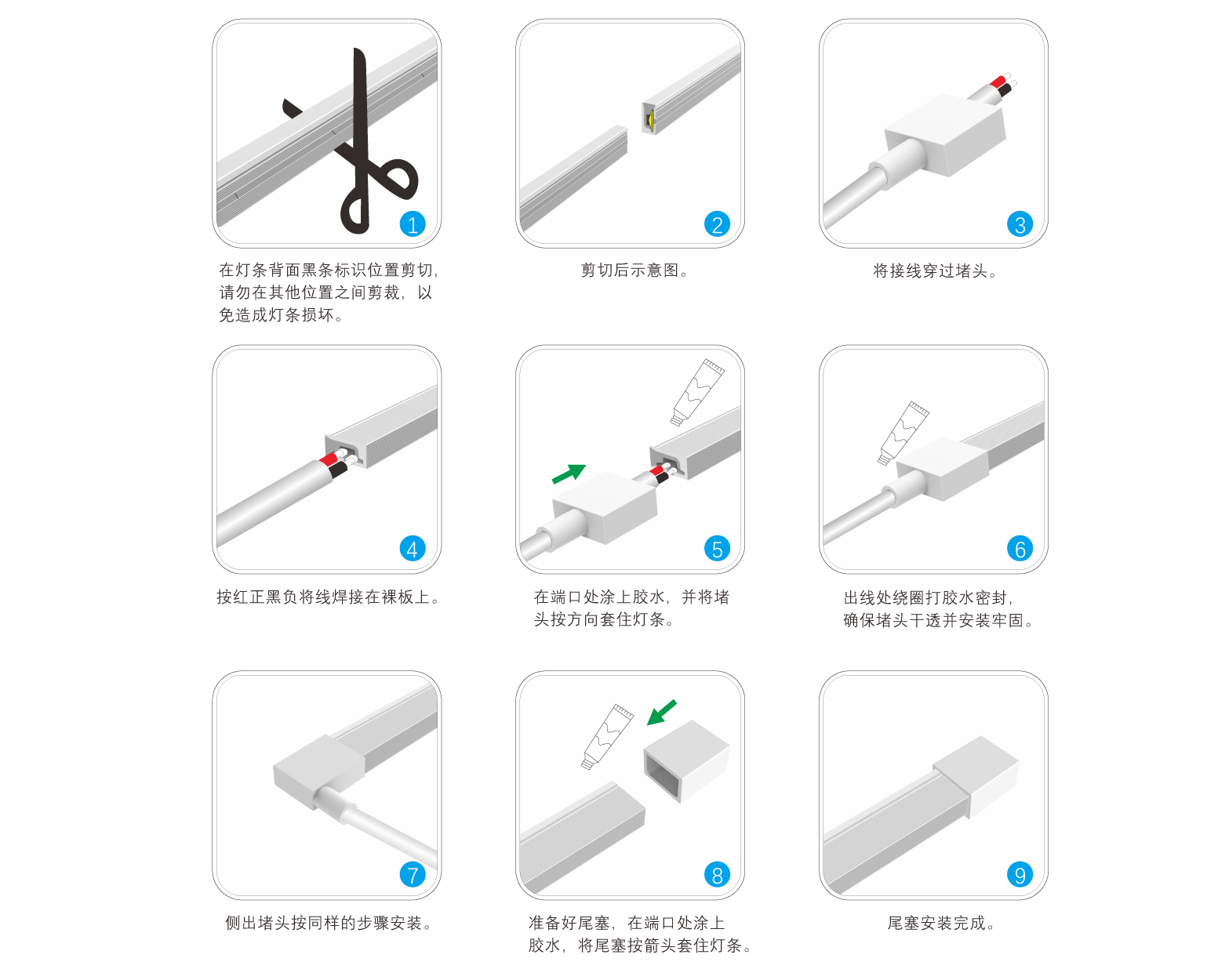 1

在灯条背面黑条标识位置剪切，请勿在其他位置之间剪裁，以免造成灯条损坏。

2

剪切后示意图。

3

将接线穿过堵头。

4

按红正黑负将线焊接在裸板上。

5

在端口处涂上胶水，并将堵头按方向套住灯条。

6

出线处绕圈打胶水密封，确保堵头干透并安装牢固。

7

侧出堵头按同样的步骤安装。

8

准备好尾塞，在端口处涂上胶水，将尾塞按箭头套住灯条。

9

尾塞安装完成。